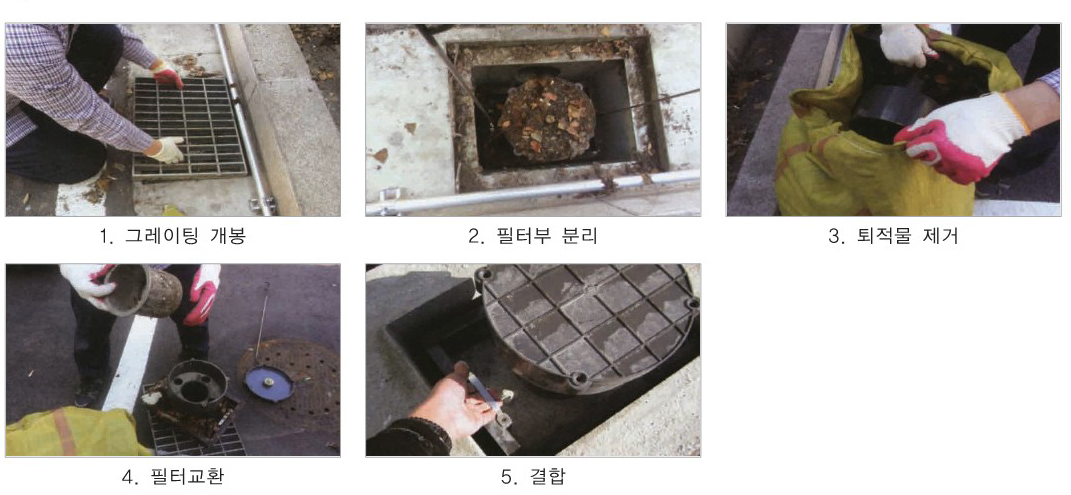 1. 그레이팅 개봉

2. 필터부 분리

3. 퇴적물 제거

4. 필터교환

5. 결합